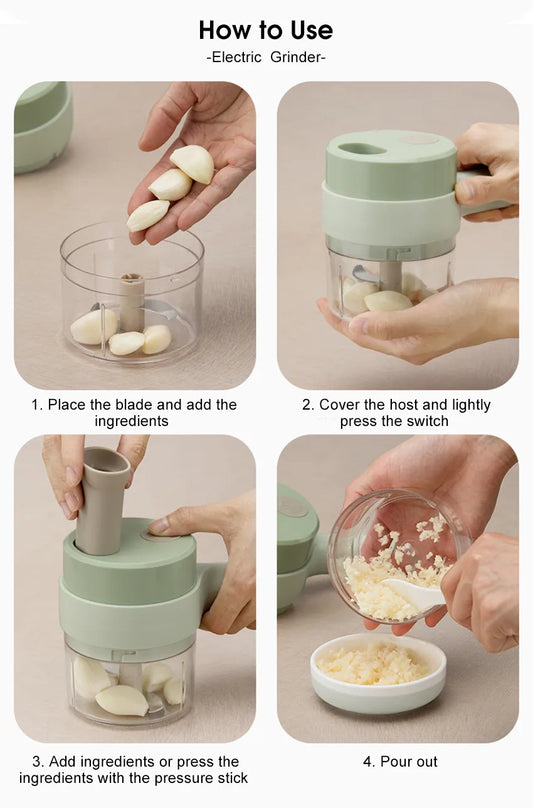 How to Use
-Electric Grinder-

1. Place the blade and add the ingredients

2. Cover the host and lightly press the switch

3. Add ingredients or press the ingredients with the pressure stick

4. Pour out